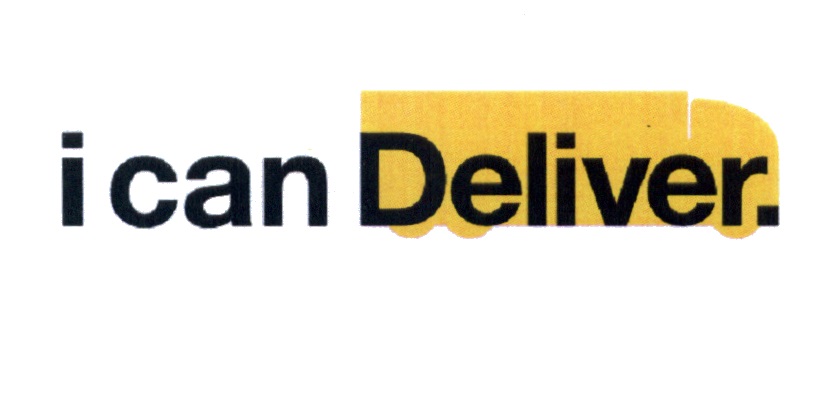 i can Deliver.